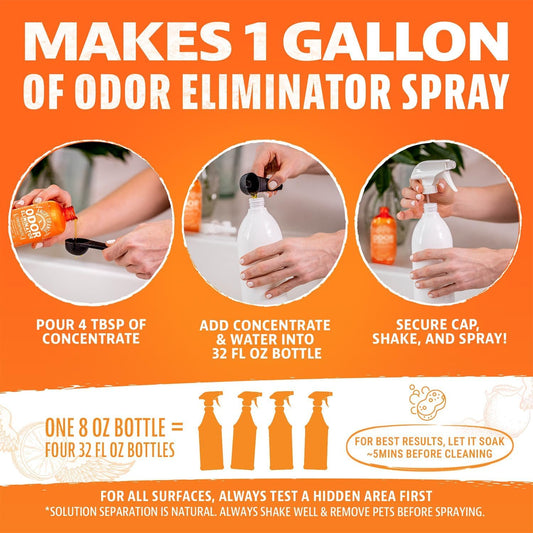 MAKES 1 GALLON
OF ODOR ELIMINATOR SPRAY

ODOR ELIMINATOR

ODOR

POUR 4 TBSP OF CONCENTRATE

ADD CONCENTRATE & WATER INTO 32 FL OZ BOTTLE

SECURE CAP, SHAKE, AND SPRAY!

ONE 8 OZ BOTTLE =
FOUR 32 FL OZ BOTTLES

FOR BEST RESULTS, LET IT SOAK ~5MINS BEFORE CLEANING

FOR ALL SURFACES, ALWAYS TEST A HIDDEN AREA FIRST
*SOLUTION SEPARATION IS NATURAL. ALWAYS SHAKE WELL & REMOVE PETS BEFORE SPRAYING.