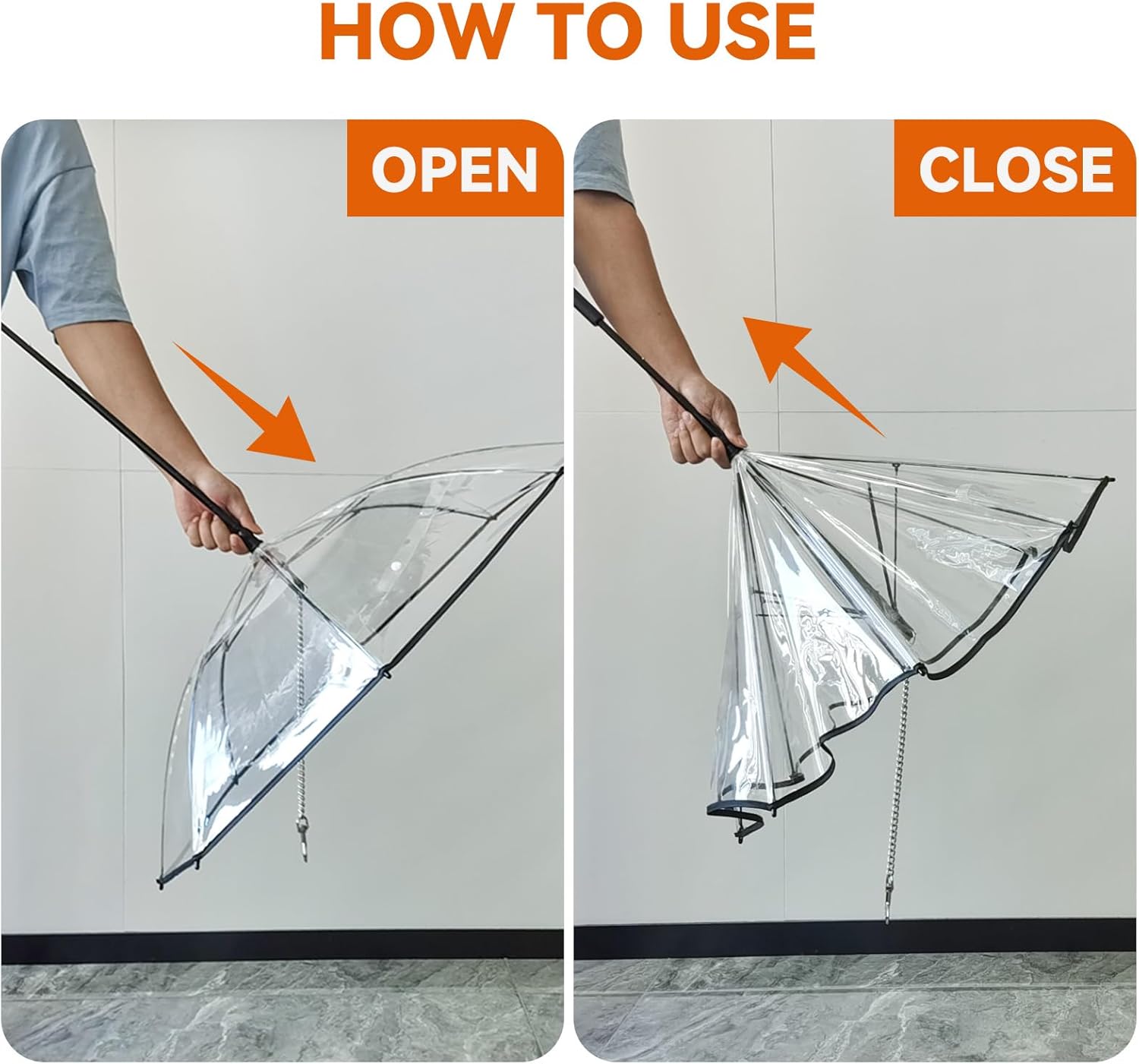 HOW TO USE

OPEN

CLOSE