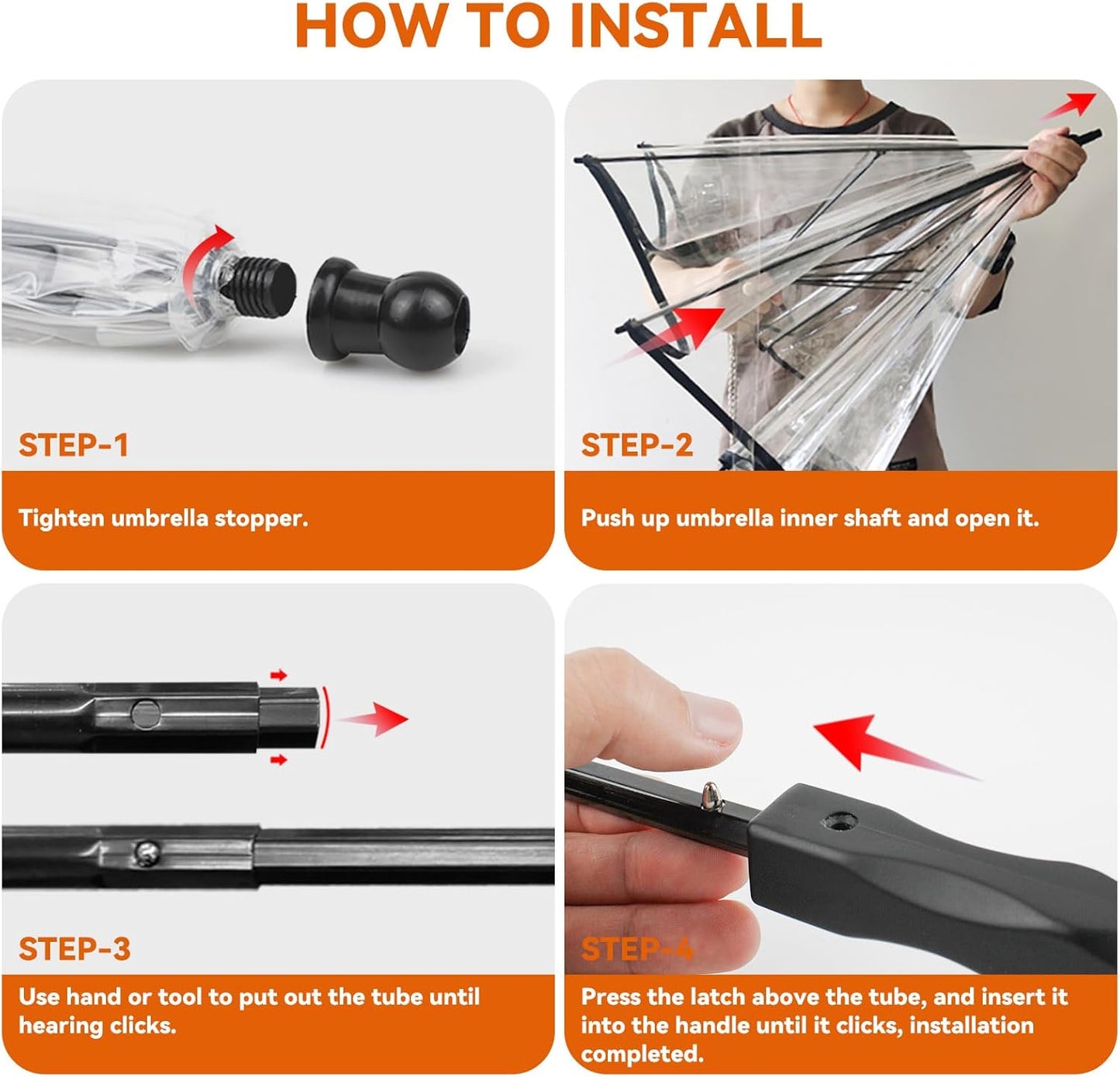 HOW TO INSTALL

STEP-1

Tighten umbrella stopper.

STEP-2

Push up umbrella inner shaft and open it.

STEP-3

Use hand or tool to put out the tube until hearing clicks.

STEP-4

Press the latch above the tube, and insert it into the handle until it clicks, installation completed.